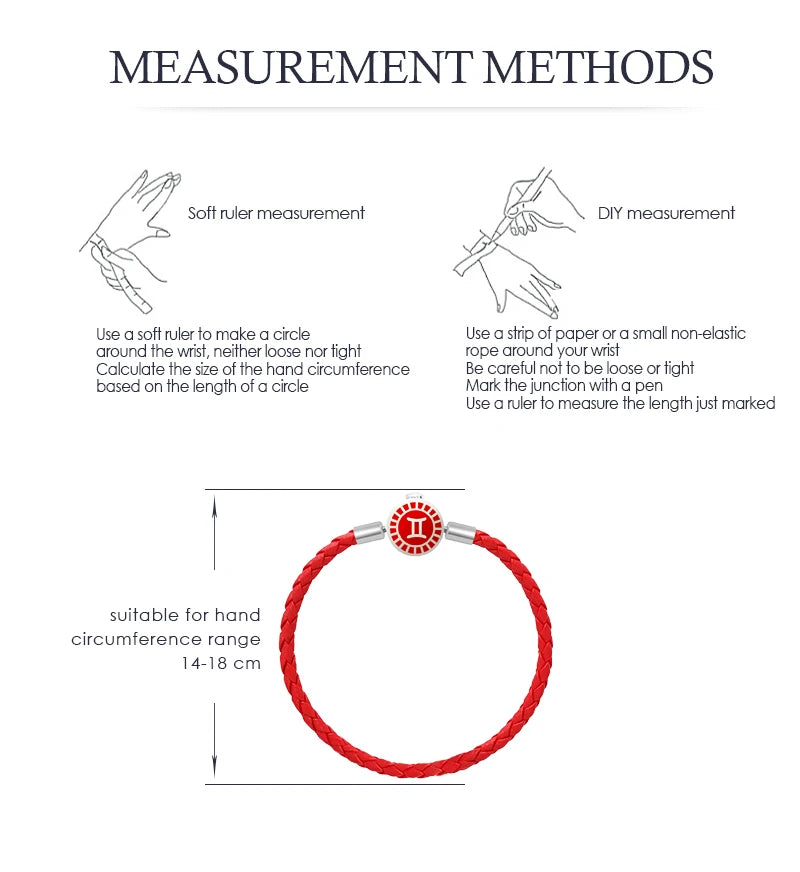 MEASUREMENT METHODS

Soft ruler measurement

Use a soft ruler to make a circle around the wrist, neither loose nor tight
Calculate the size of the hand circumference based on the length of a circle

DIY measurement

Use a strip of paper or a small non-elastic rope around your wrist
Be careful not to be loose or tight
Mark the junction with a pen
Use a ruler to measure the length just marked

suitable for hand circumference range 14-18 cm